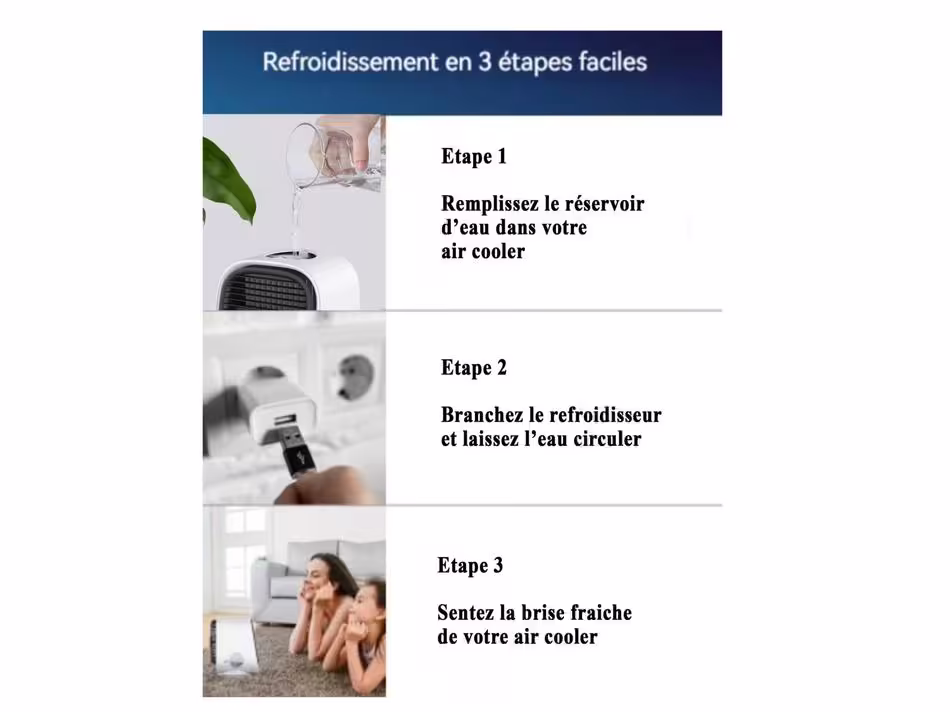 Refroidissement en 3 étapes faciles

Etape 1

Remplissez le réservoir d'eau dans votre air cooler

Etape 2

Branchez le refroidisseur et laissez l'eau circuler

Etape 3

Sentez la brise fraiche de votre air cooler